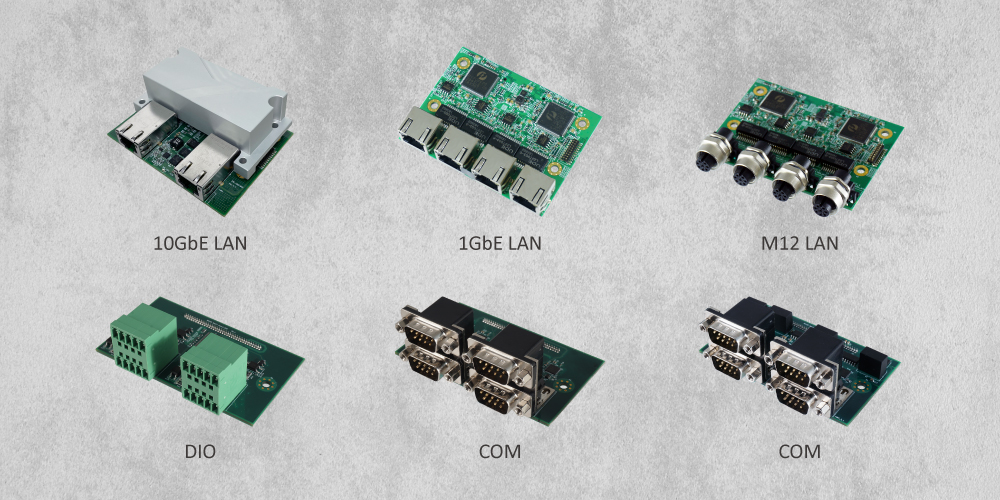 10GbE LAN

1GbE LAN

M12 LAN

DIO

COM

COM